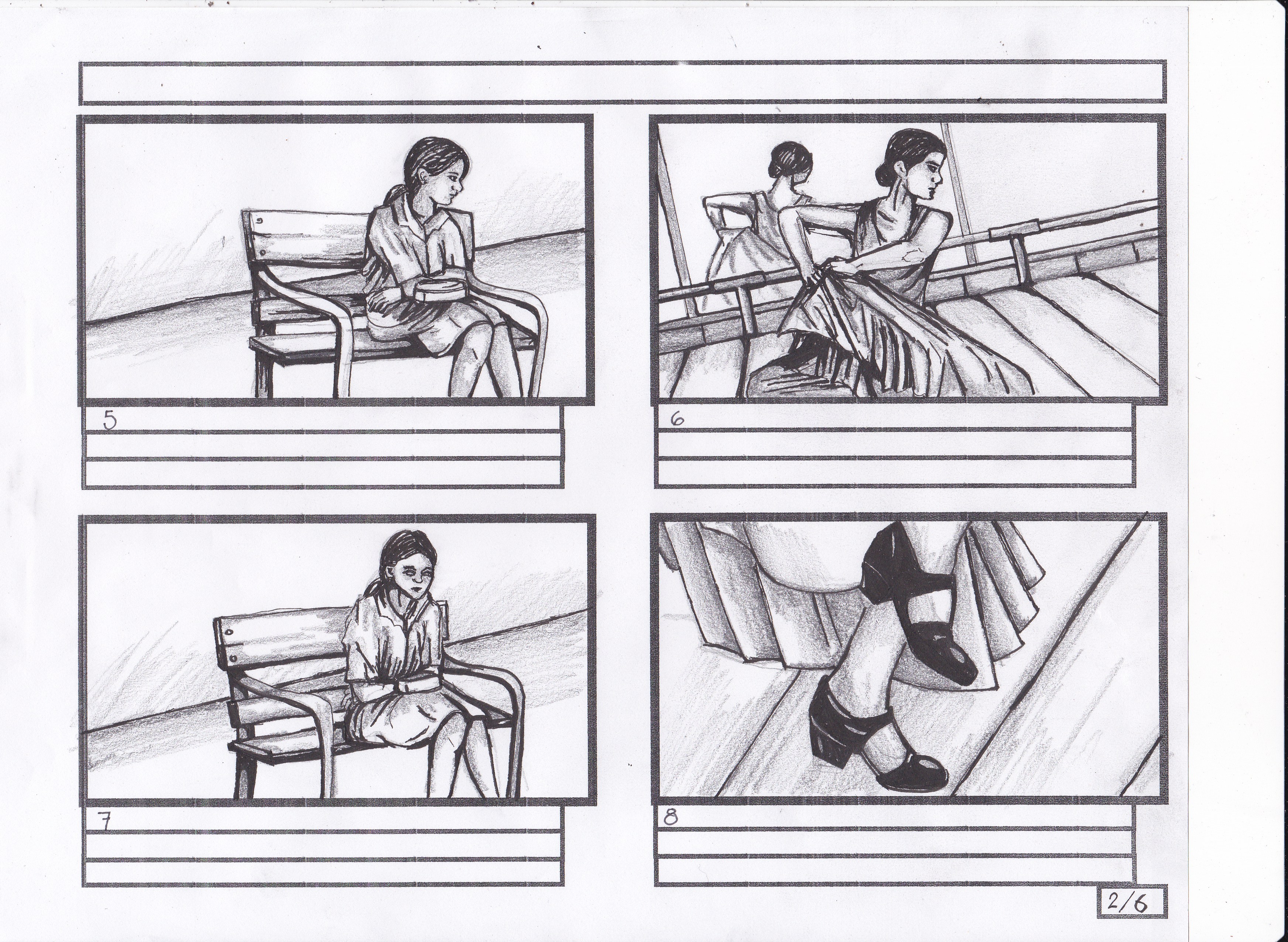 5

6

7

8

2/6